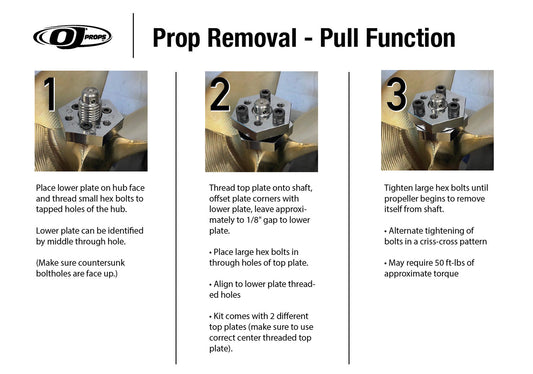 OJ PROPS

Prop Removal - Pull Function

1

Place lower plate on hub face and thread small hex bolts to tapped holes of the hub.

Lower plate can be identified by middle through hole.

(Make sure countersunk boltholes are face up.)

2

Thread top plate onto shaft, offset plate corners with lower plate, leave approximately to 1/8" gap to lower plate.

• Place large hex bolts in through holes of top plate.

• Align to lower plate threaded holes

• Kit comes with 2 different top plates (make sure to use correct center threaded top plate).

3

Tighten large hex bolts until propeller begins to remove itself from shaft.

• Alternate tightening of bolts in a criss-cross pattern

• May require 50 ft-lbs of approximate torque