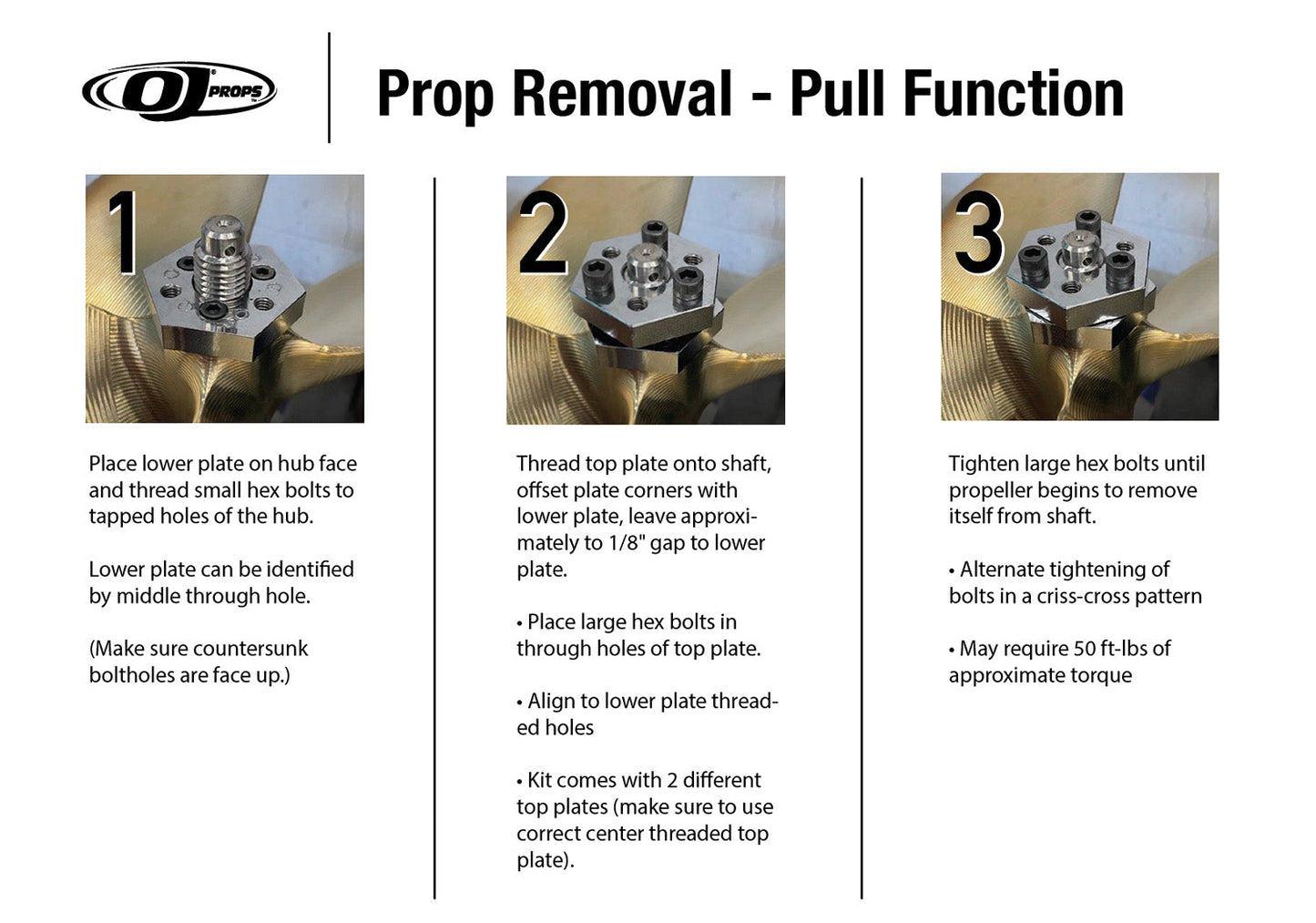 OJ PROPS

Prop Removal - Pull Function

1

Place lower plate on hub face and thread small hex bolts to tapped holes of the hub.

Lower plate can be identified by middle through hole.

(Make sure countersunk boltholes are face up.)

2

Thread top plate onto shaft, offset plate corners with lower plate, leave approximately to 1/8" gap to lower plate.

• Place large hex bolts in through holes of top plate.

• Align to lower plate threaded holes

• Kit comes with 2 different top plates (make sure to use correct center threaded top plate).

3

Tighten large hex bolts until propeller begins to remove itself from shaft.

• Alternate tightening of bolts in a criss-cross pattern

• May require 50 ft-lbs of approximate torque